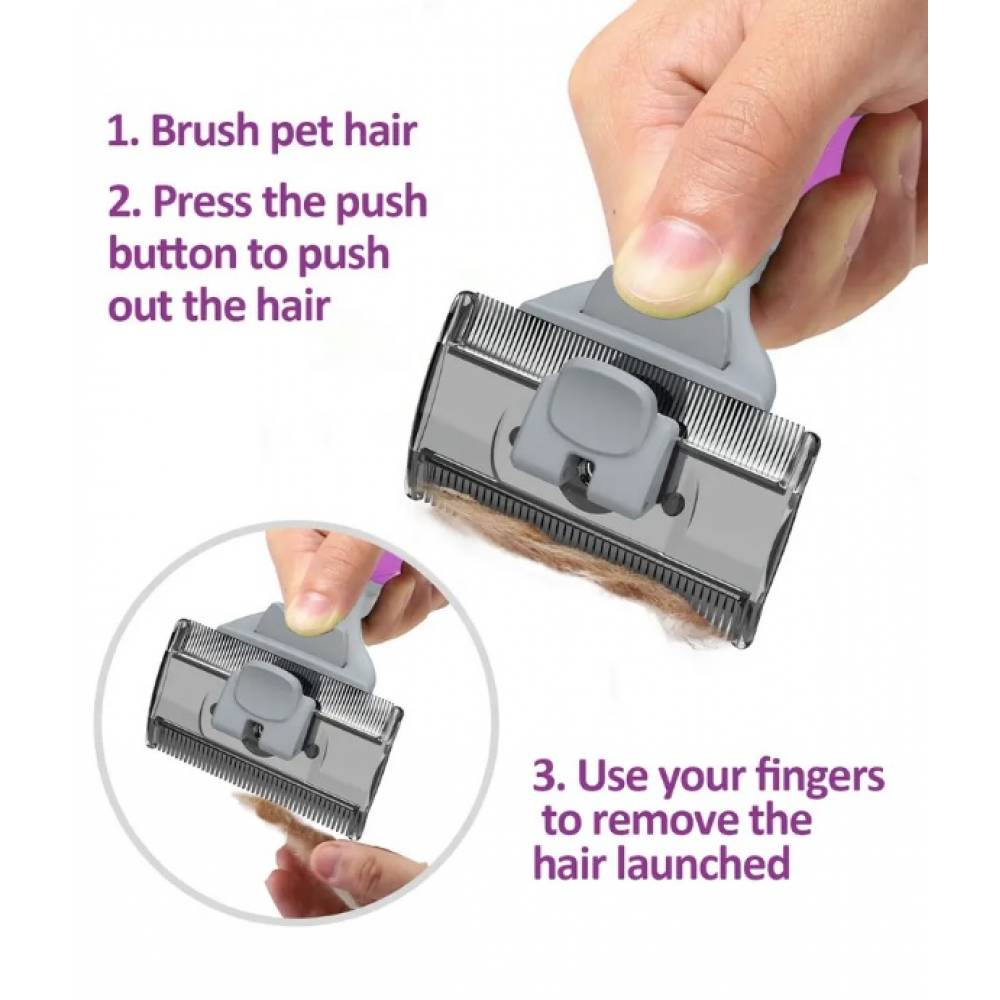 1. Brush pet hair

2. Press the push button to push out the hair

3. Use your fingers to remove the hair launched