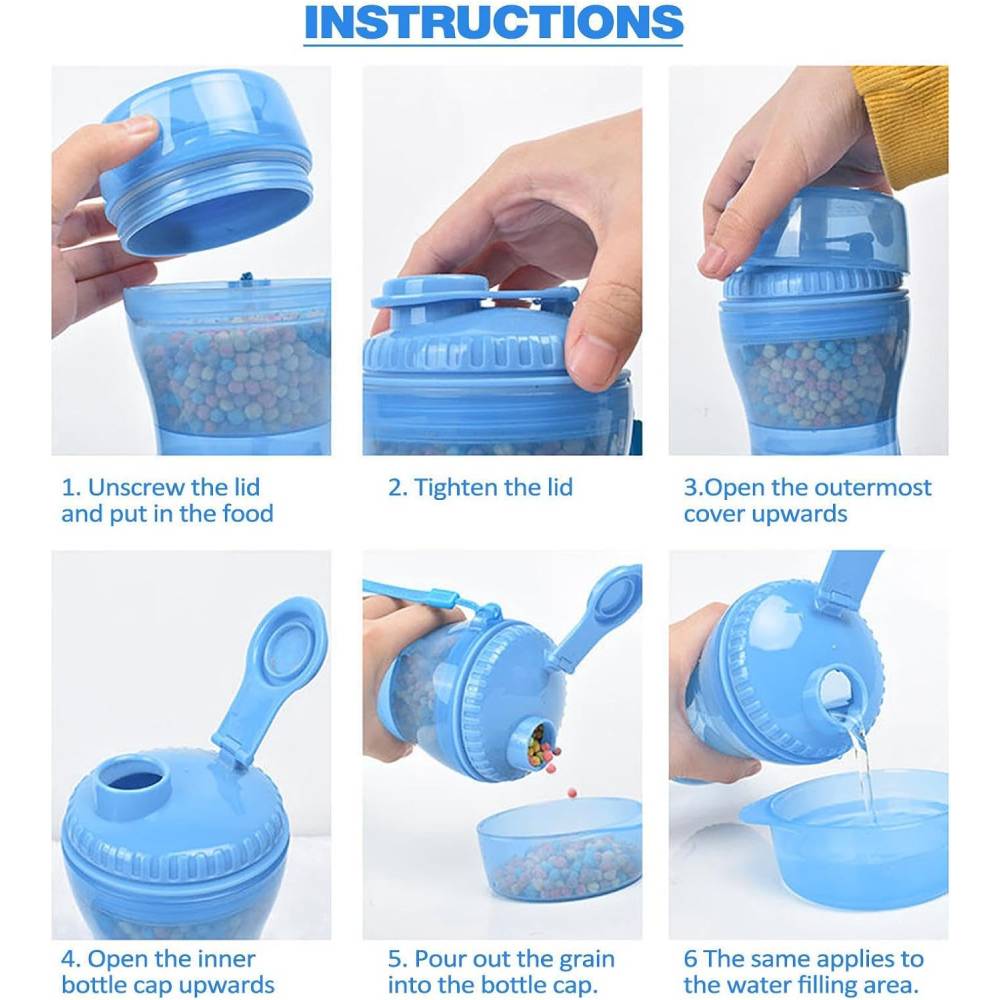 INSTRUCTIONS

1. Unscrew the lid and put in the food

2. Tighten the lid

3.Open the outermost cover upwards

4. Open the inner bottle cap upwards

5. Pour out the grain into the bottle cap.

6 The same applies to the water filling area.