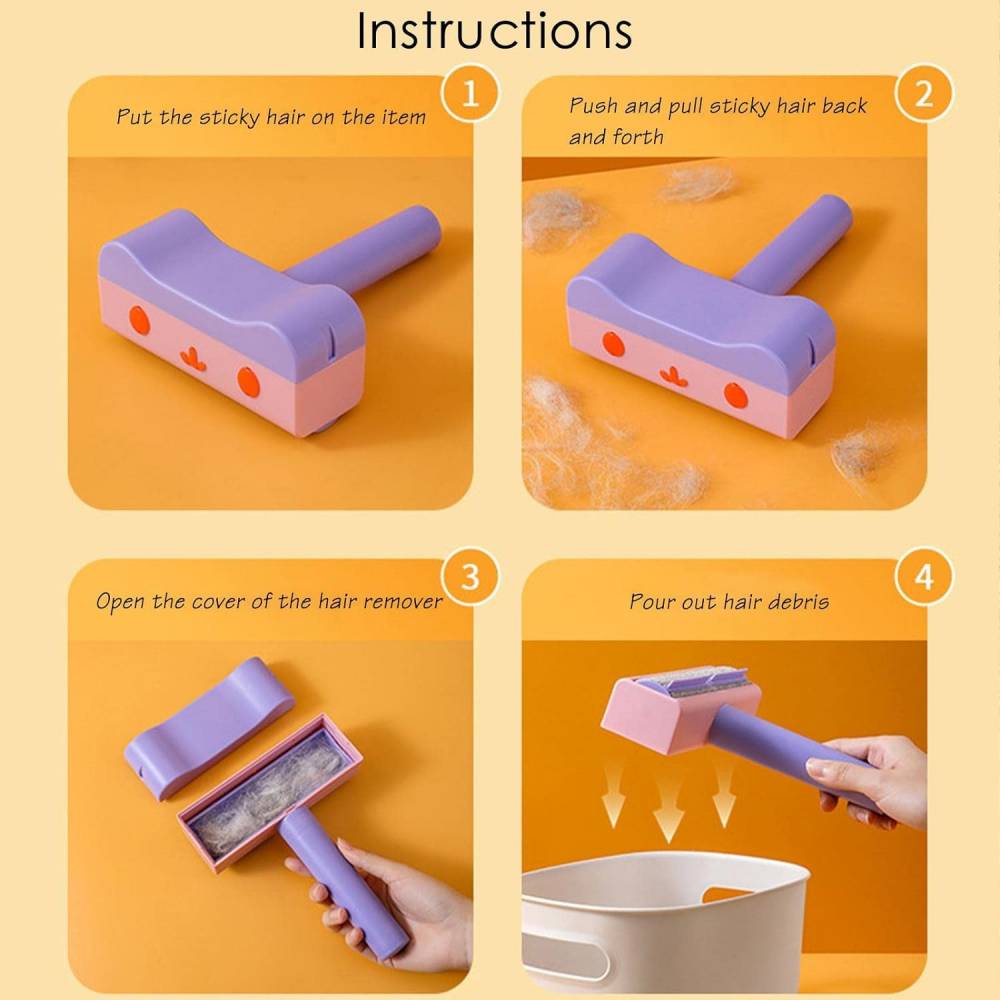 Instructions

1
Put the sticky hair on the item

2
Push and pull sticky hair back and forth

3
Open the cover of the hair remover

4
Pour out hair debris